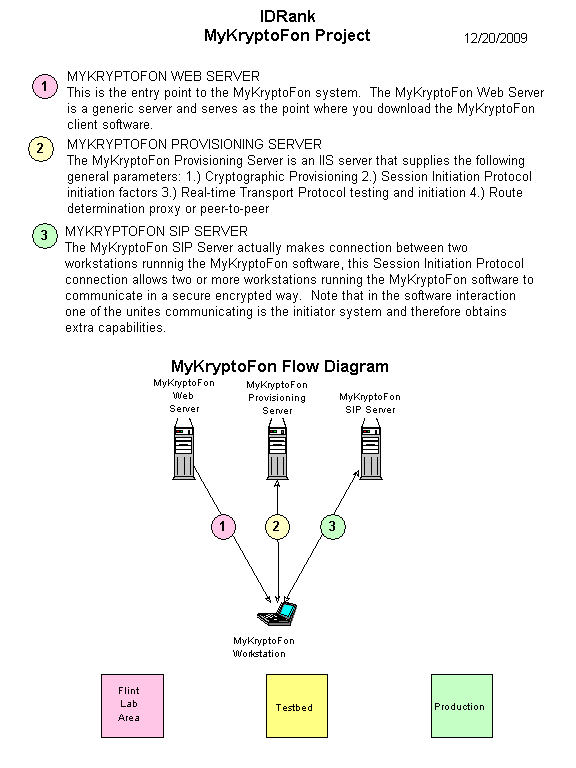 IDRank
MyKryptoFon Project

12/20/2009

1
MYKRYPTOFON WEB SERVER
This is the entry point to the MyKryptoFon system. The MyKryptoFon Web Server is a generic server and serves as the point where you download the MyKryptoFon client software.

2
MYKRYPTOFON PROVISIONING SERVER
The MyKryptoFon Provisioning Server is an IIS server that supplies the following general parameters: 1.) Cryptographic Provisioning 2.) Session Initiation Protocol initiation factors 3.) Real-time Transport Protocol testing and initiation 4.) Route determination proxy or peer-to-peer

3
MYKRYPTOFON SIP SERVER
The MyKryptoFon SIP Server actually makes connection between two workstations runnnig the MyKryptoFon software, this Session Initiation Protocol connection allows two or more workstations running the MyKryptoFon software to communicate in a secure encrypted way. Note that in the software interaction one of the unites communicating is the initiator system and therefore obtains extra capabilities.

MyKryptoFon Flow Diagram

MyKryptoFon Web Server

MyKryptoFon Provisioning Server

MyKryptoFon SIP Server

1

2

3

MyKryptoFon Workstation

Flint Lab Area

Testbed

Production